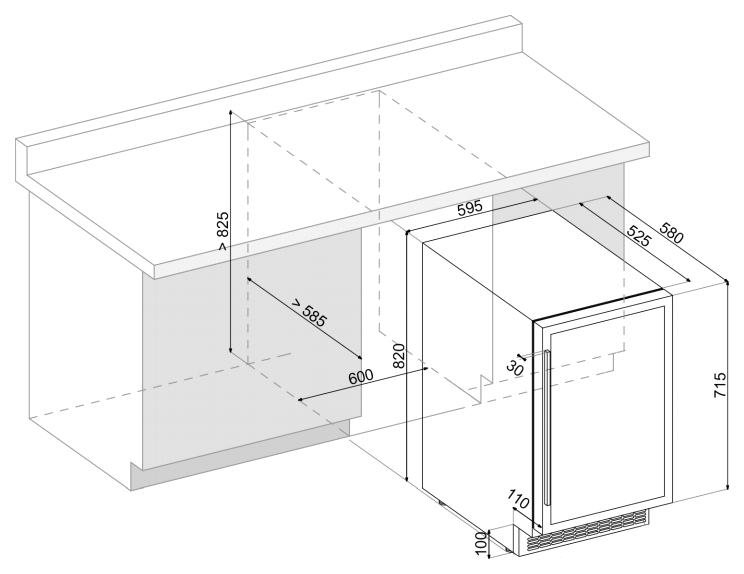 > 825
> 585
600
820
595
525
580
30
715
110
100